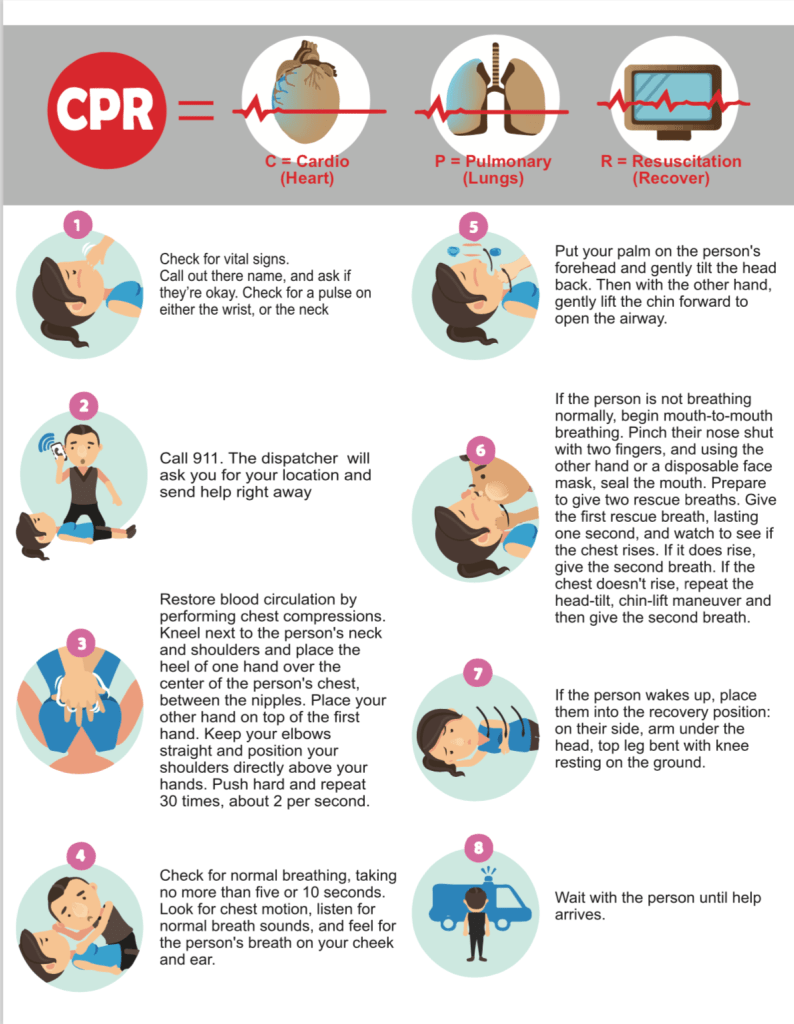 CPR =

C = Cardio
(Heart)

P = Pulmonary
(Lungs)

R = Resuscitation
(Recover)

1

Check for vital signs.
Call out there name, and ask if they're okay. Check for a pulse on either the wrist, or the neck

2

Call 911. The dispatcher will ask you for your location and send help right away

3

Restore blood circulation by performing chest compressions. Kneel next to the person's neck and shoulders and place the heel of one hand over the center of the person's chest, between the nipples. Place your other hand on top of the first hand. Keep your elbows straight and position your shoulders directly above your hands. Push hard and repeat 30 times, about 2 per second.

4

Check for normal breathing, taking no more than five or 10 seconds. Look for chest motion, listen for normal breath sounds, and feel for the person's breath on your cheek and ear.

5

Put your palm on the person's forehead and gently tilt the head back. Then with the other hand, gently lift the chin forward to open the airway.

6

If the person is not breathing normally, begin mouth-to-mouth breathing. Pinch their nose shut with two fingers, and using the other hand or a disposable face mask, seal the mouth. Prepare to give two rescue breaths. Give the first rescue breath, lasting one second, and watch to see if the chest rises. If it does rise, give the second breath. If the chest doesn't rise, repeat the head-tilt, chin-lift maneuver and then give the second breath.

7

If the person wakes up, place them into the recovery position: on their side, arm under the head, top leg bent with knee resting on the ground.

8

Wait with the person until help arrives.